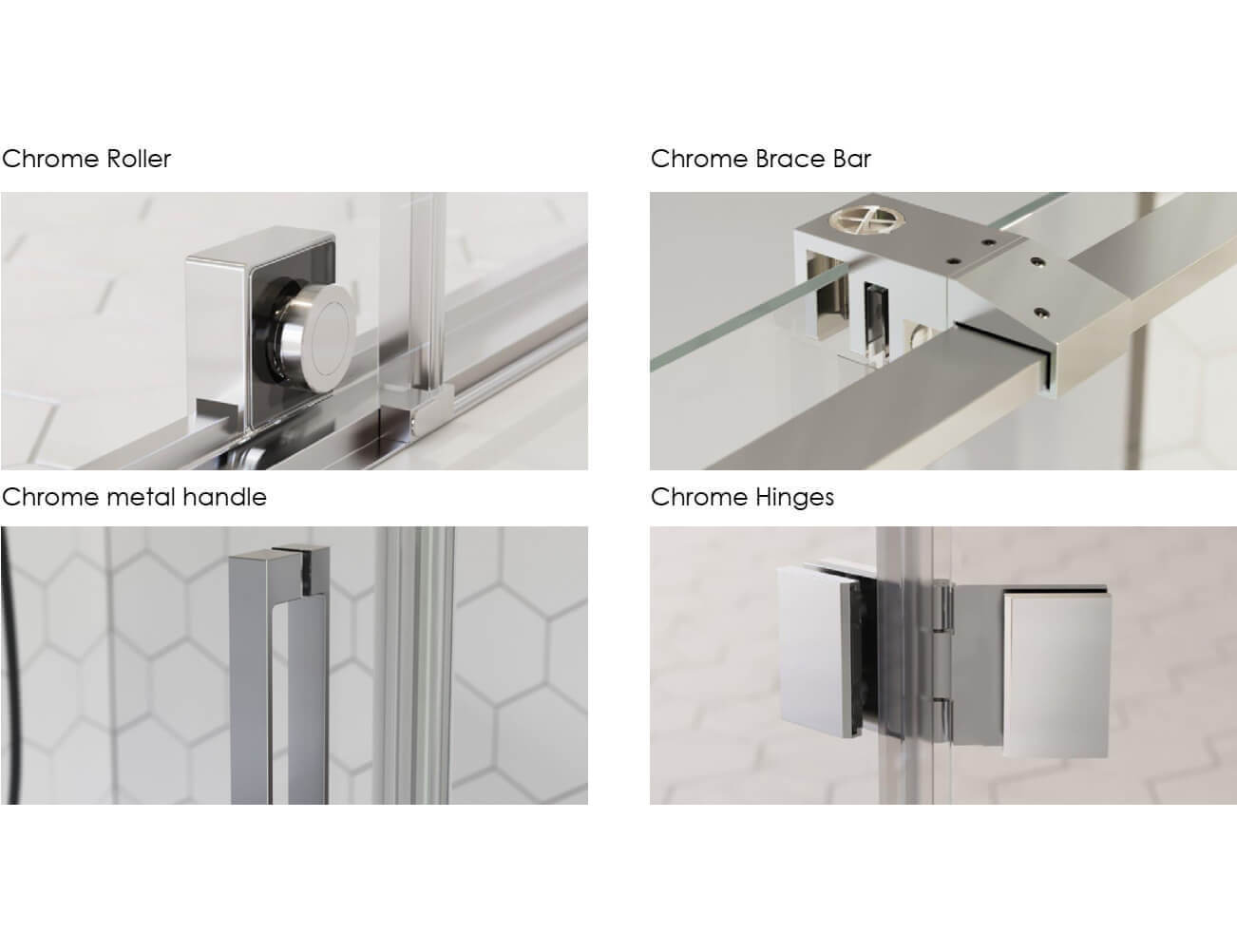 Chrome Roller

Chrome Brace Bar

Chrome metal handle

Chrome Hinges